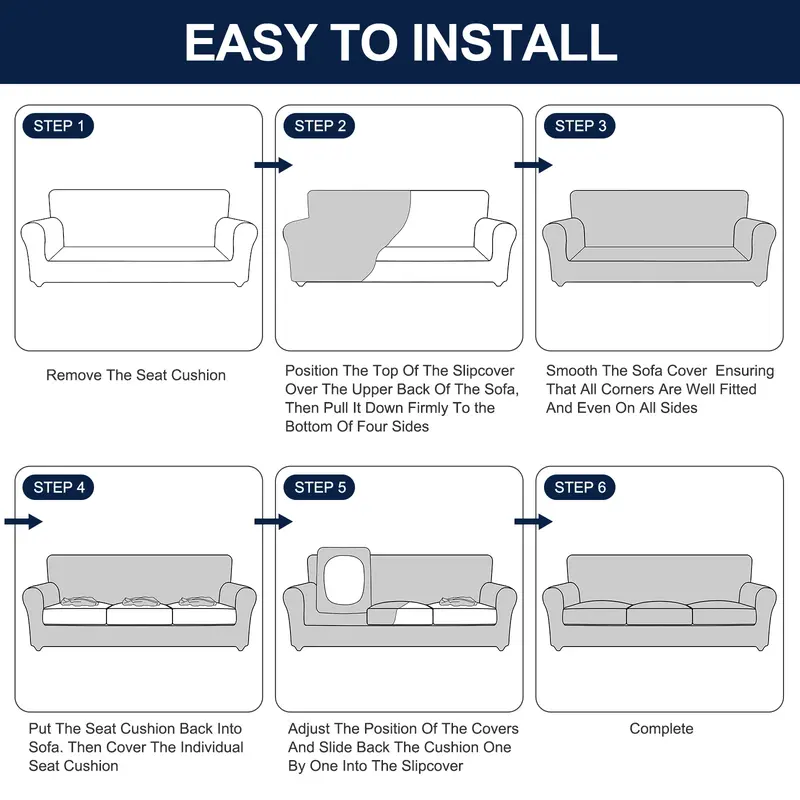 EASY TO INSTALL

STEP 1

Remove The Seat Cushion

STEP 2

Position The Top Of The Slipcover Over The Upper Back Of The Sofa, Then Pull It Down Firmly To the Bottom Of Four Sides

STEP 3

Smooth The Sofa Cover Ensuring That All Corners Are Well Fitted And Even On All Sides

STEP 4

Put The Seat Cushion Back Into Sofa. Then Cover The Individual Seat Cushion

STEP 5

Adjust The Position Of The Covers And Slide Back The Cushion One By One Into The Slipcover

STEP 6

Complete